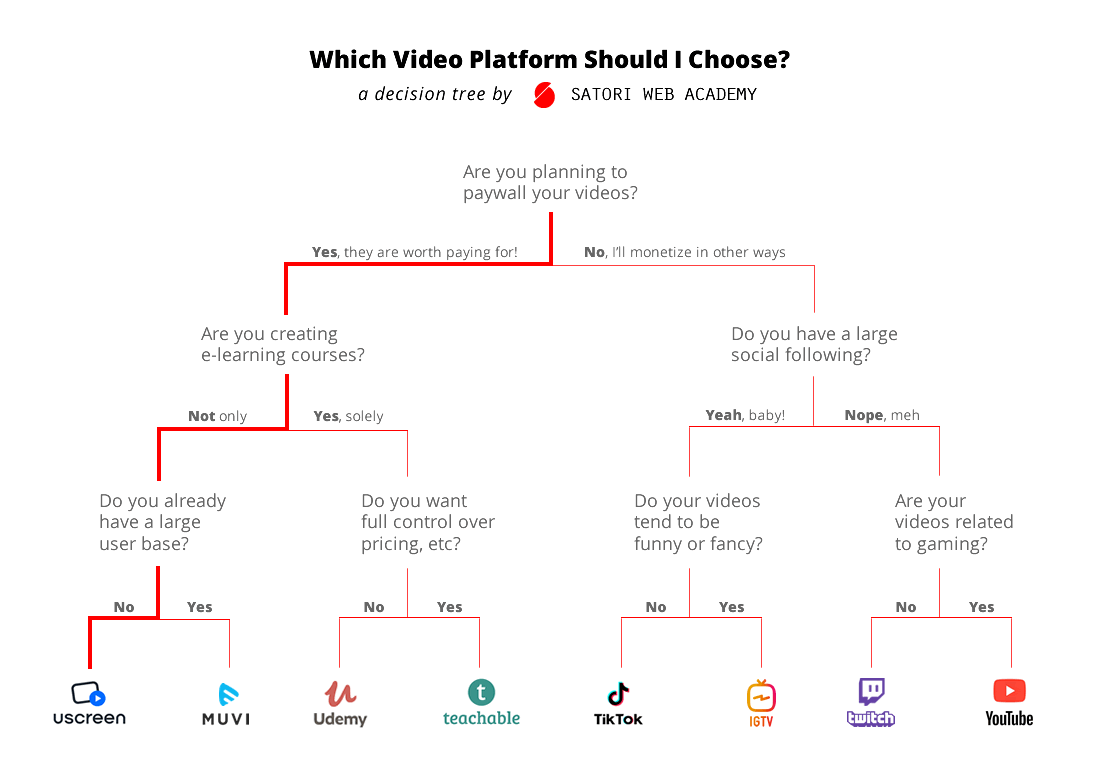 Which Video Platform Should I Choose?

a decision tree by SATORI WEB ACADEMY

Are you planning to paywall your videos?

Yes, they are worth paying for!

No, I'll monetize in other ways

Are you creating e-learning courses?

Do you have a large social following?

Not only

Yes, solely

Yeah, baby!

Nope, meh

Do you already have a large user base?

Do you want full control over pricing, etc?

Do your videos tend to be funny or fancy?

Are your videos related to gaming?

No

Yes

No

Yes

No

Yes

No

Yes

uscreen

MUVI

Udemy

teachable

TikTok

IGTV

twitch

YouTube