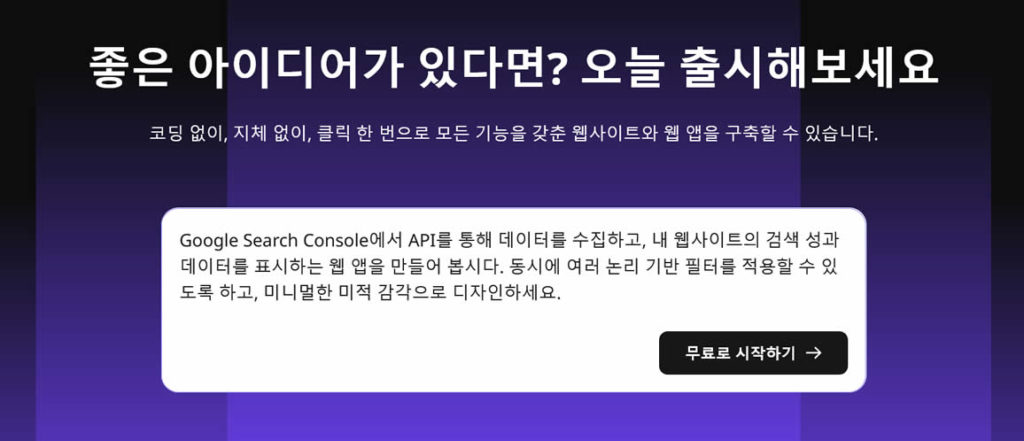 좋은 아이디어가 있다면? 오늘 출시해보세요

코딩 없이, 지체 없이, 클릭 한 번으로 모든 기능을 갖춘 웹사이트와 웹 앱을 구축할 수 있습니다.

Google Search Console에서 API를 통해 데이터를 수집하고, 내 웹사이트의 검색 성과 데이터를 표시하는 웹 앱을 만들어 봅시다. 동시에 여러 논리 기반 필터를 적용할 수 있도록 하고, 미니멀한 미적 감각으로 디자인하세요.

무료로 시작하기 →