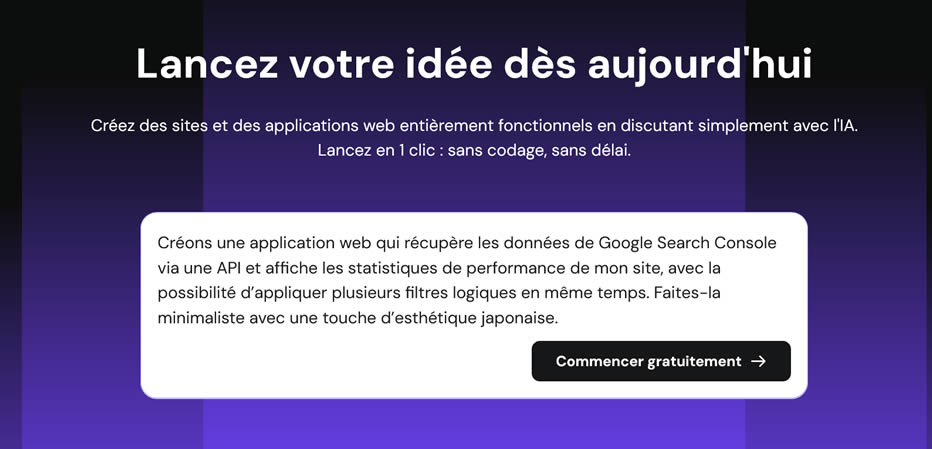 Lancez votre idée dès aujourd'hui

Créez des sites et des applications web entièrement fonctionnels en discutant simplement avec l'IA. Lancez en 1 clic : sans codage, sans délai.

Créons une application web qui récupère les données de Google Search Console via une API et affiche les statistiques de performance de mon site, avec la possibilité d'appliquer plusieurs filtres logiques en même temps. Faites-la minimaliste avec une touche d'esthétique japonaise.

Commencer gratuitement →