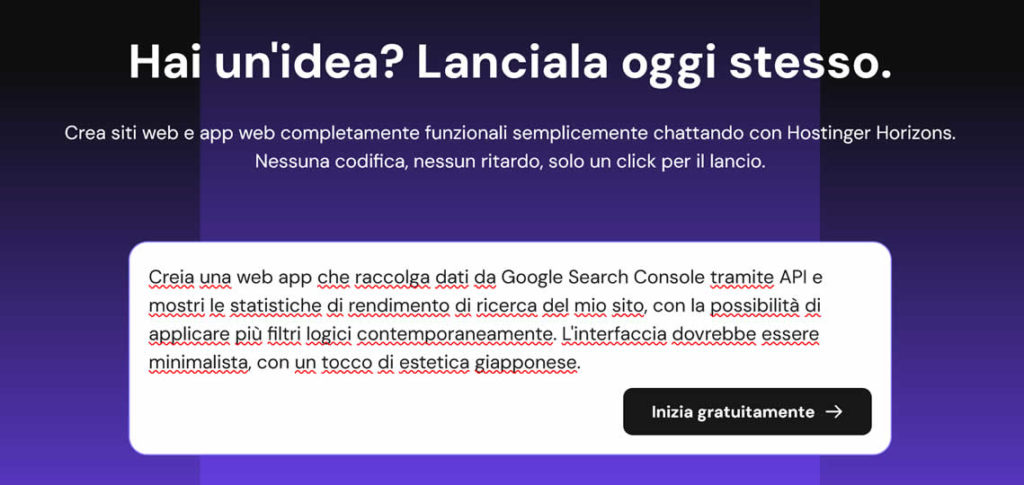 Hai un'idea? Lanciala oggi stesso.

Crea siti web e app web completamente funzionali semplicemente chattando con Hostinger Horizons. Nessuna codifica, nessun ritardo, solo un click per il lancio.

Creia una web app che raccolga dati da Google Search Console tramite API e mostri le statistiche di rendimento di ricerca del mio sito, con la possibilità di applicare più filtri logici contemporaneamente. L'interfaccia dovrebbe essere minimalista, con un tocco di estetica giapponese.

Inizia gratuitamente →