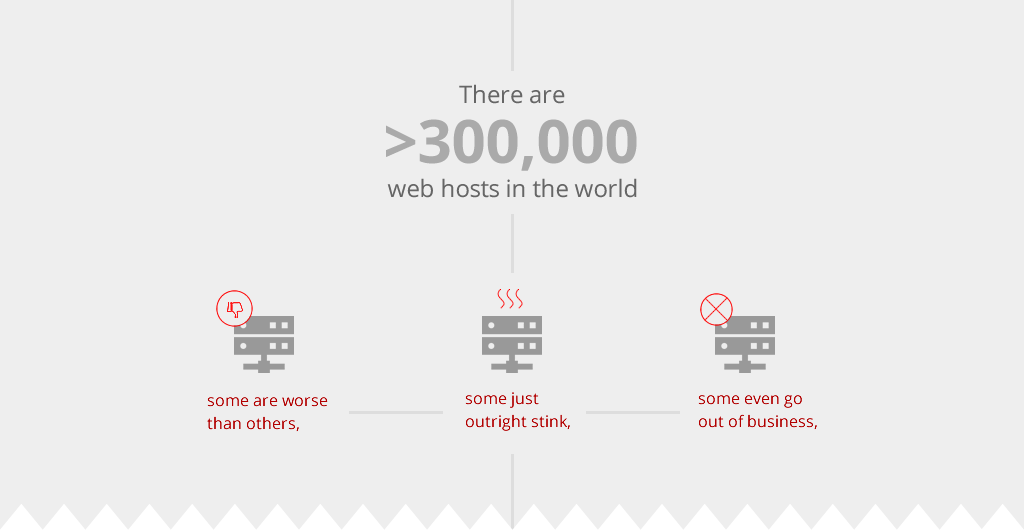 There are
>300,000
web hosts in the world

some are worse than others,

some just outright stink,

some even go out of business,